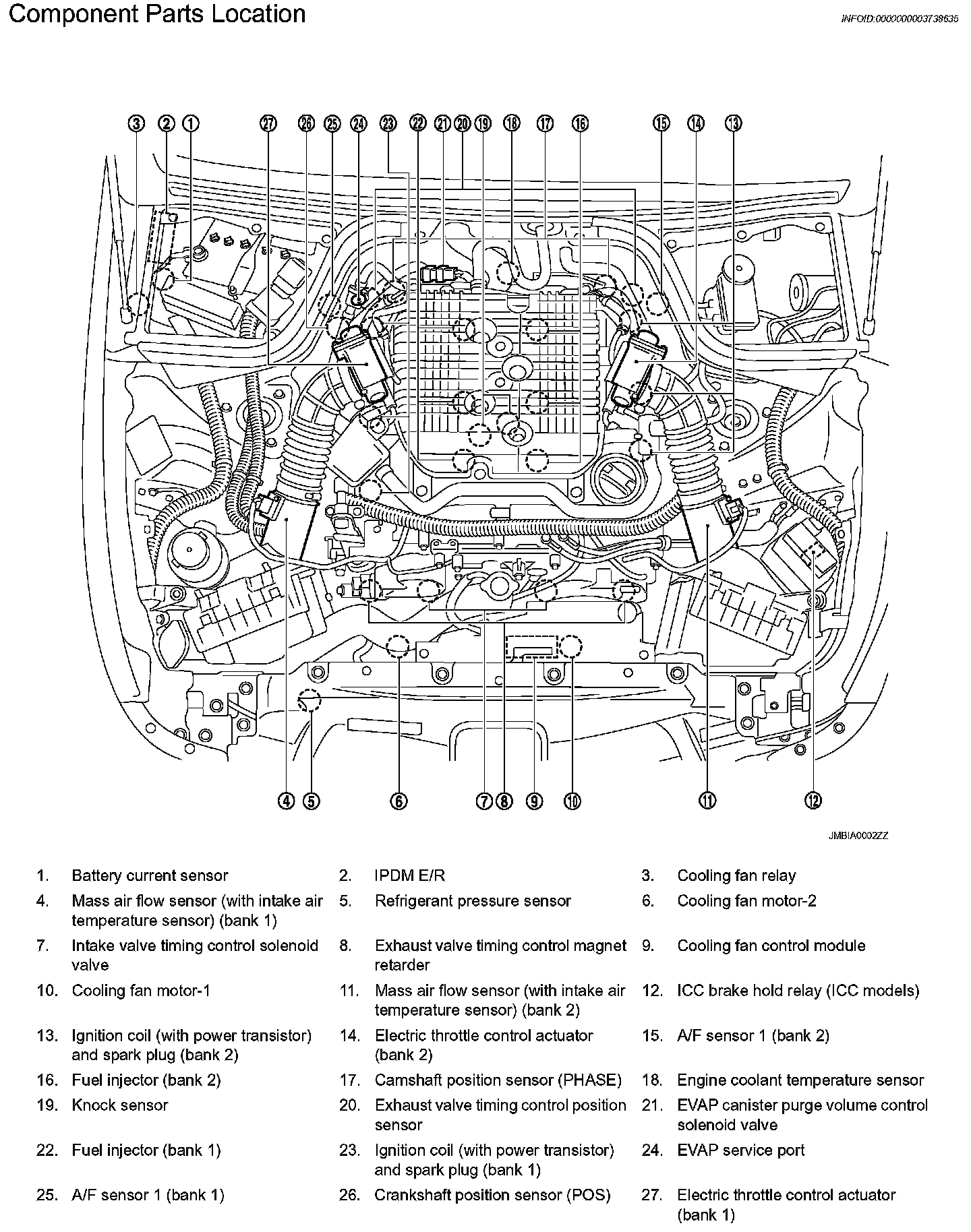 Component Parts Location

INFOID:0000000003738635

③ ② ① ㉗ ㉖ ㉕ ㉔ ㉓ ㉒ ㉑ ⑳ ⑲ ⑱ ⑰ ⑯ ⑮ ⑭ ⑬

④ ⑤ ⑥ ⑦ ⑧ ⑨ ⑩ ⑪ ⑫

JMBIA0002ZZ

1. Battery current sensor
2. IPDM E/R
3. Cooling fan relay
4. Mass air flow sensor (with intake air temperature sensor) (bank 1)
5. Refrigerant pressure sensor
6. Cooling fan motor-2
7. Intake valve timing control solenoid valve
8. Exhaust valve timing control magnet retarder
9. Cooling fan control module
10. Cooling fan motor-1
11. Mass air flow sensor (with intake air temperature sensor) (bank 2)
12. ICC brake hold relay (ICC models)
13. Ignition coil (with power transistor) and spark plug (bank 2)
14. Electric throttle control actuator (bank 2)
15. A/F sensor 1 (bank 2)
16. Fuel injector (bank 2)
17. Camshaft position sensor (PHASE)
18. Engine coolant temperature sensor
19. Knock sensor
20. Exhaust valve timing control position sensor
21. EVAP canister purge volume control solenoid valve
22. Fuel injector (bank 1)
23. Ignition coil (with power transistor) and spark plug (bank 1)
24. EVAP service port
25. A/F sensor 1 (bank 1)
26. Crankshaft position sensor (POS)
27. Electric throttle control actuator (bank 1)