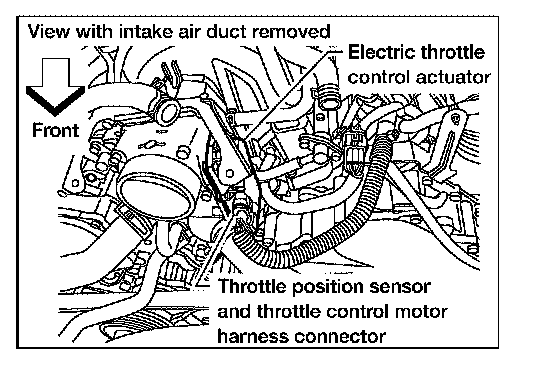 View with intake air duct removed

Electric throttle control actuator

Front

Throttle position sensor and throttle control motor harness connector