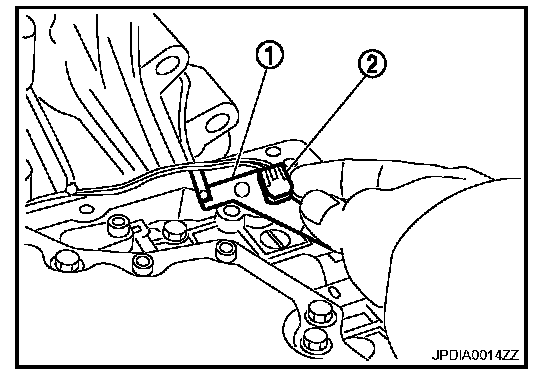 ①
②
JPDIA0014ZZ