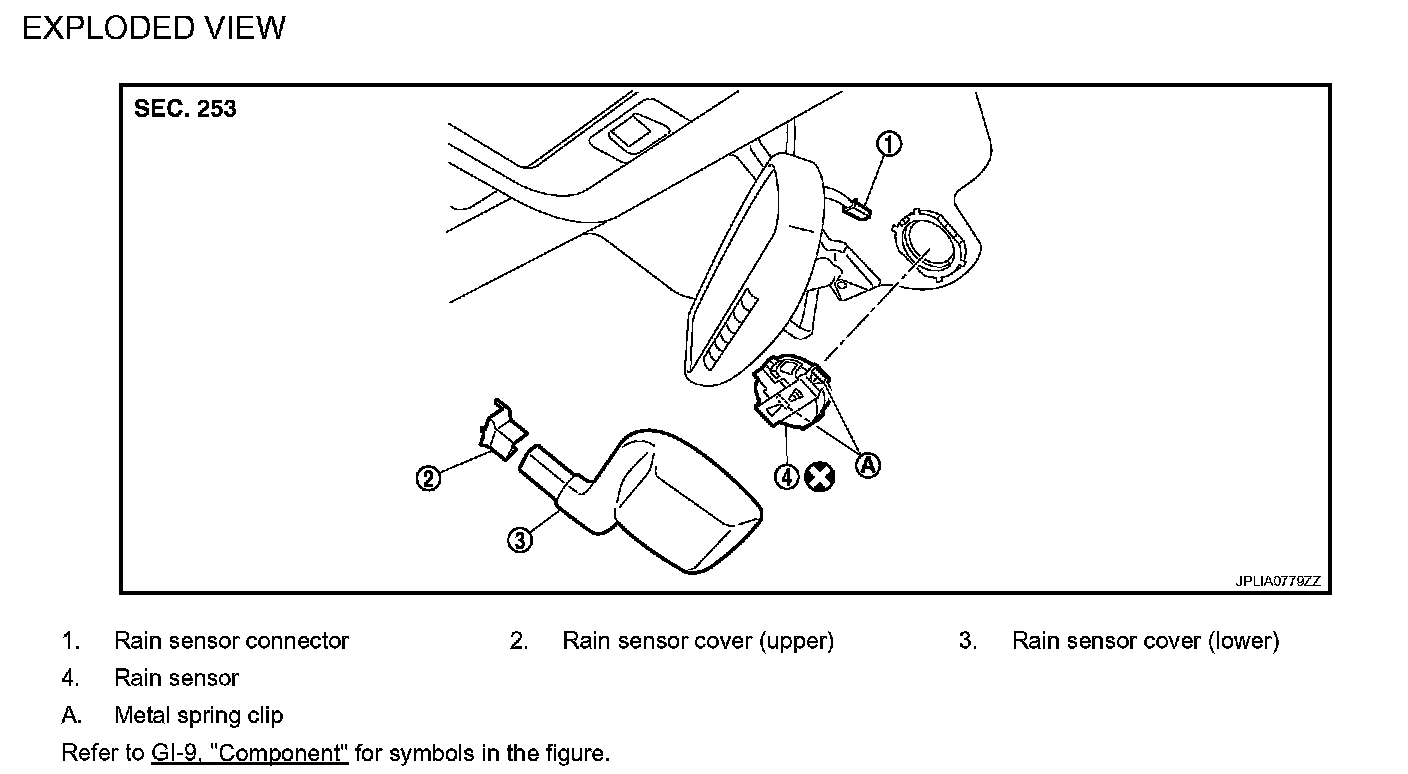 EXPLODED VIEW

SEC. 253

1

2

3

4

A

JPLIA0779ZZ

1. Rain sensor connector
2. Rain sensor cover (upper)
3. Rain sensor cover (lower)
4. Rain sensor
A. Metal spring clip

Refer to GI-9, "Component" for symbols in the figure.