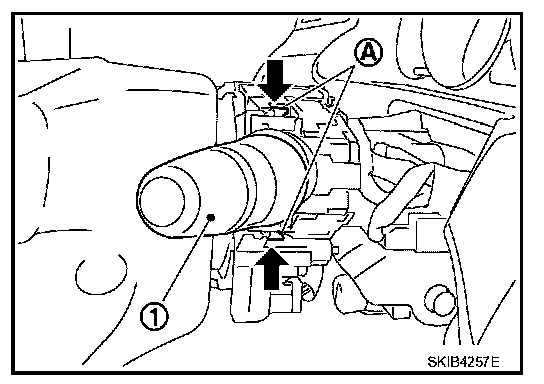 A

1

SKIB4257E