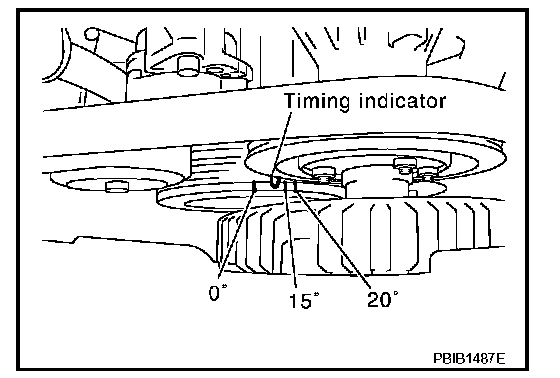 Timing indicator

0°

15°

20°

PBIB1487E