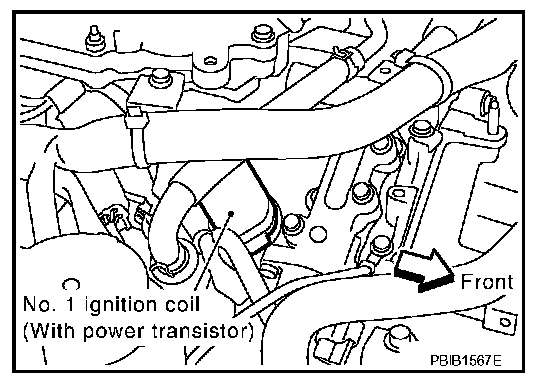 Front

No. 1 ignition coil
(With power transistor)

PBIB1567E