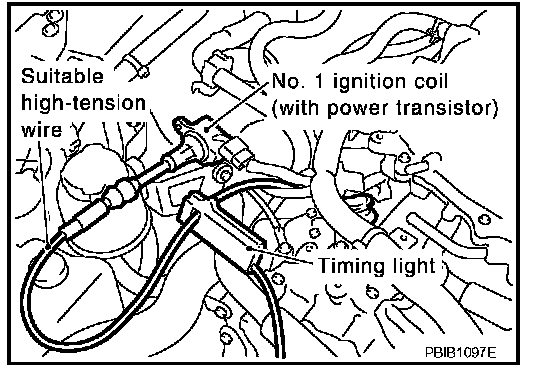 Suitable high-tension wire

No. 1 ignition coil (with power transistor)

Timing light

PBIB1097E