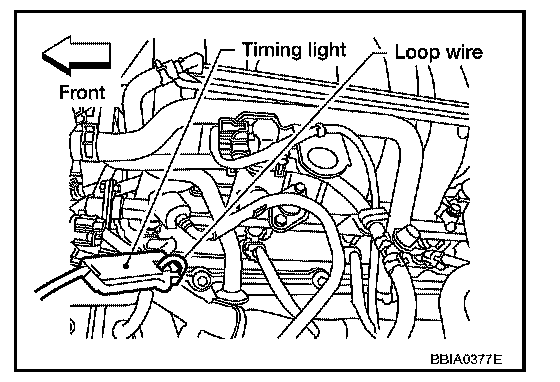 Front

Timing light

Loop wire

BBIA0377E