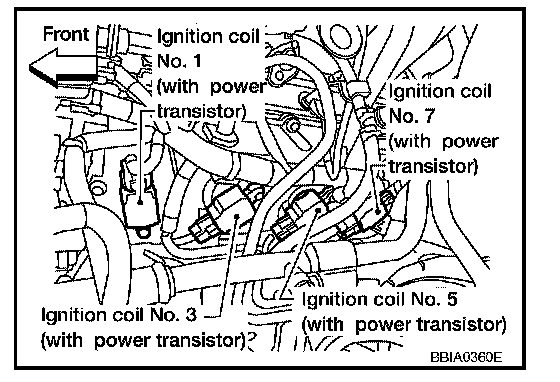 Front

Ignition coil No. 1 (with power transistor)

Ignition coil No. 7 (with power transistor)

Ignition coil No. 3 (with power transistor)

Ignition coil No. 5 (with power transistor)

BBIA0360E