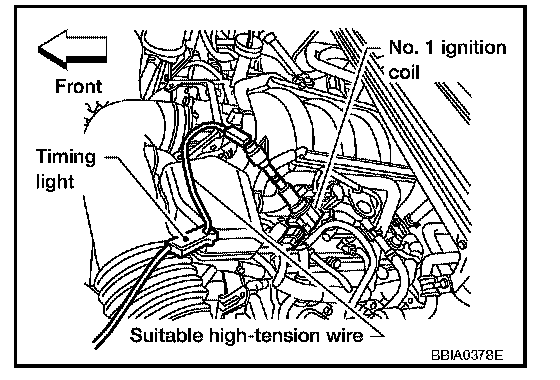 Front

No. 1 ignition coil

Timing light

Suitable high-tension wire

BBIA0378E