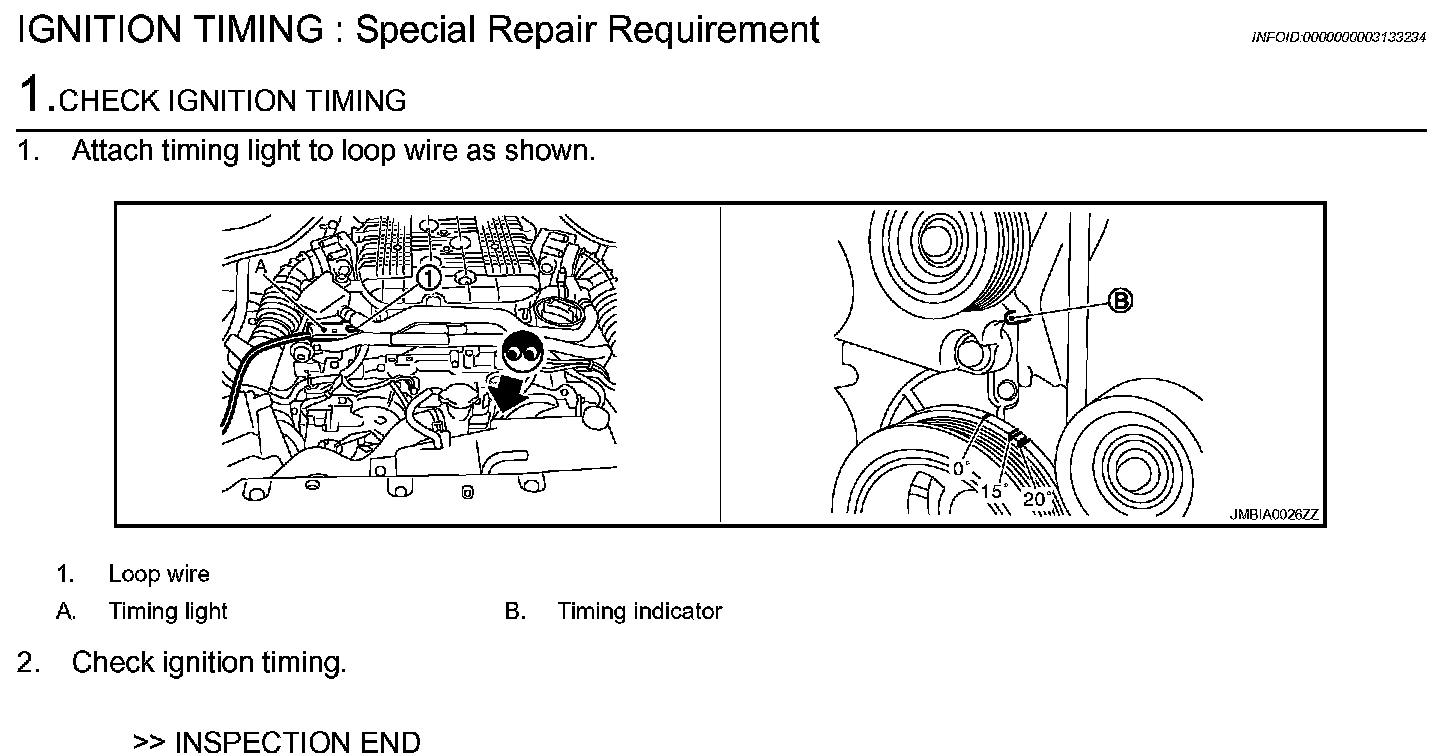 IGNITION TIMING : Special Repair Requirement

INFOID:0000000003133234

1.CHECK IGNITION TIMING

1. Attach timing light to loop wire as shown.

A
1
B
0°
15°
20°
JMBIA0026ZZ

1. Loop wire
A. Timing light
B. Timing indicator

2. Check ignition timing.

>> INSPECTION END