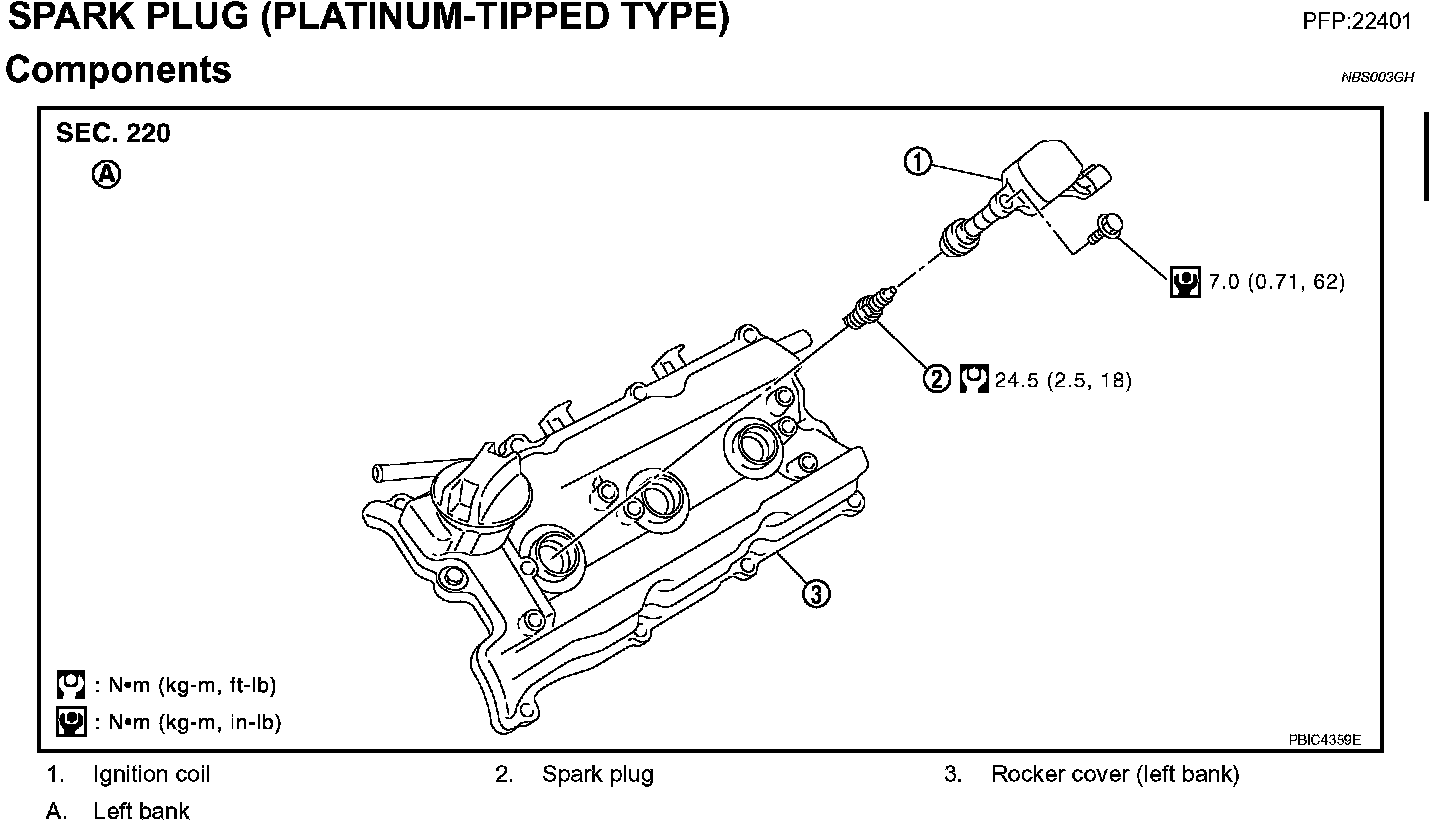 SPARK PLUG (PLATINUM-TIPPED TYPE)

PFP:22401

Components

NBS003GH

SEC. 220

Ⓐ

① 

7.0 (0.71, 62)

② 24.5 (2.5, 18)

③

: N•m (kg-m, ft-lb)

: N•m (kg-m, in-lb)

PBIC4359E

1. Ignition coil

2. Spark plug

3. Rocker cover (left bank)

A. Left bank