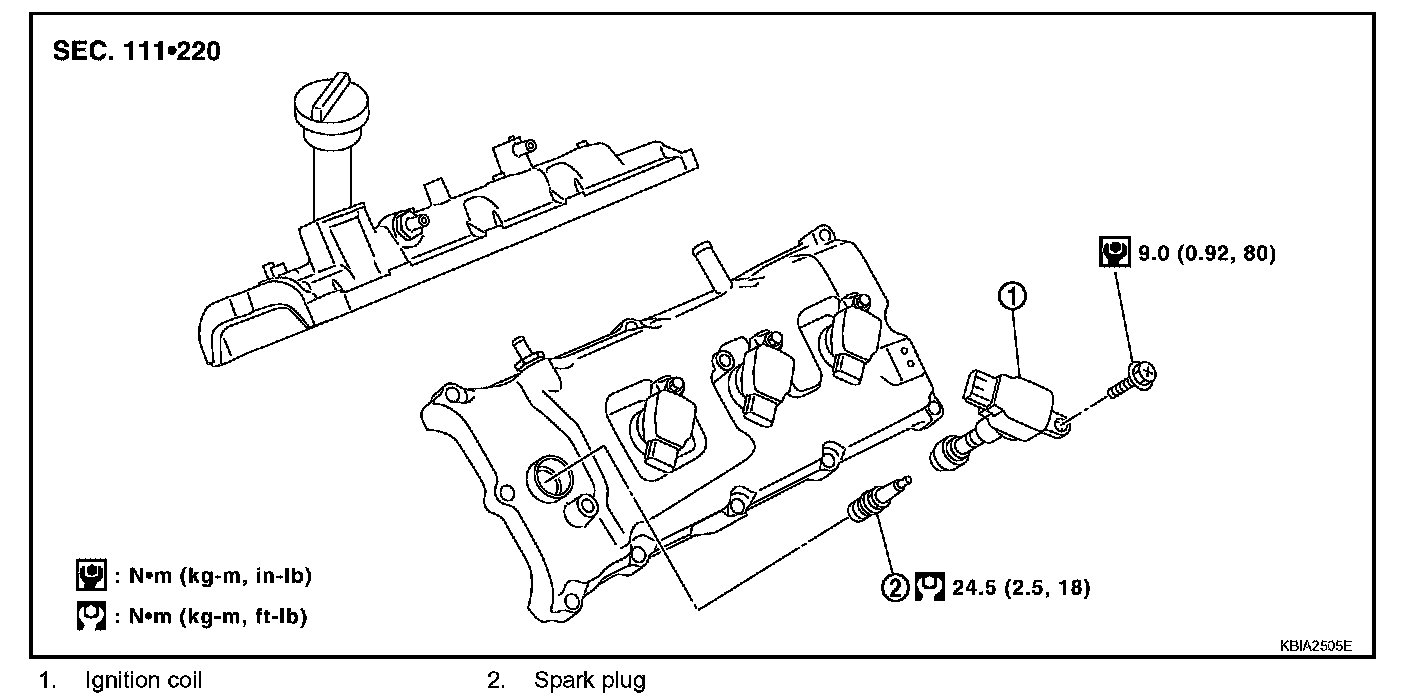 SEC. 111•220

9.0 (0.92, 80)

1

2 24.5 (2.5, 18)

: N•m (kg-m, in-lb)

: N•m (kg-m, ft-lb)

KBIA2505E

1. Ignition coil
2. Spark plug