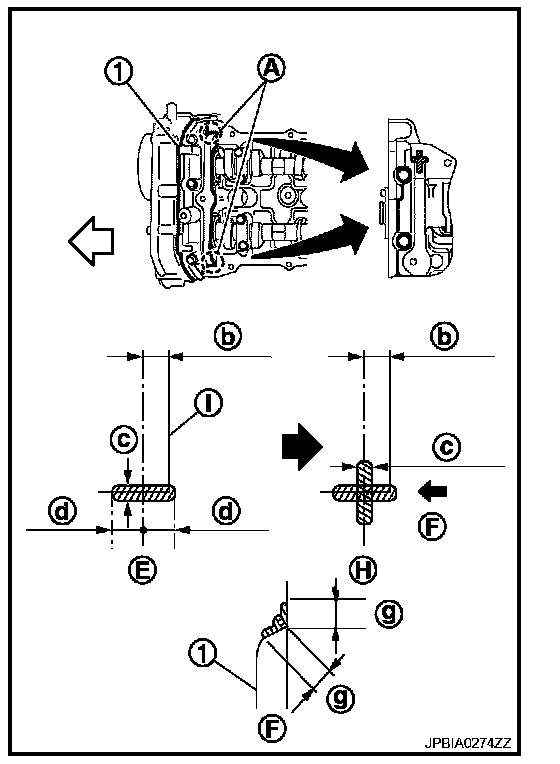 1
A
b
I
c
d
d
E
b
c
F
H
g
1
g
F
JPBIA0274ZZ