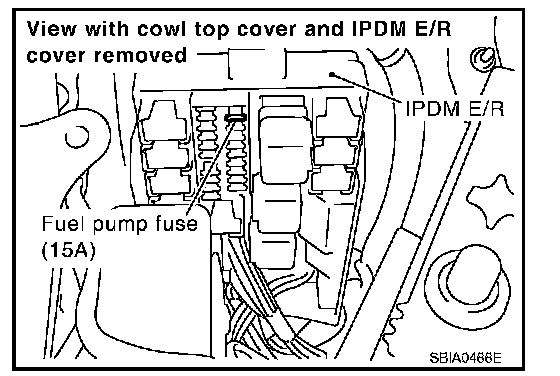 View with cowl top cover and IPDM E/R cover removed

IPDM E/R

Fuel pump fuse (15A)

SBIA0466E