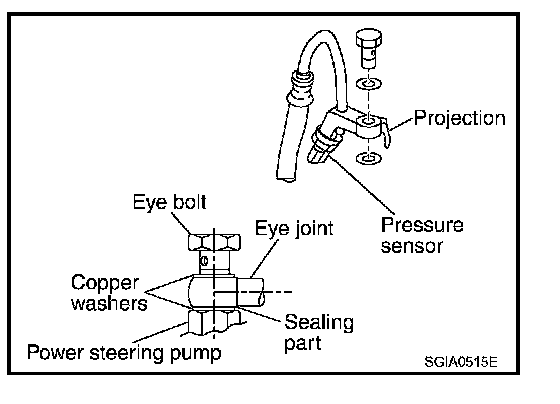 Projection

Pressure sensor

Eye bolt

Eye joint

Copper washers

Sealing part

Power steering pump

SGIA0515E