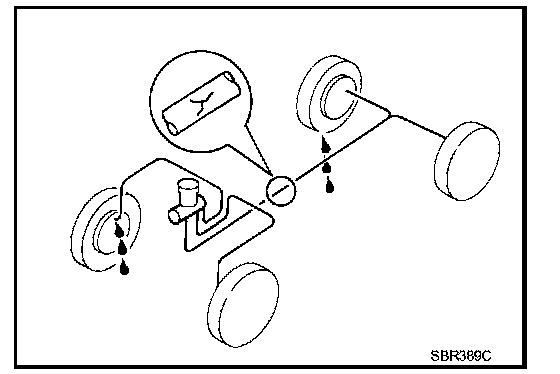 SBR389C