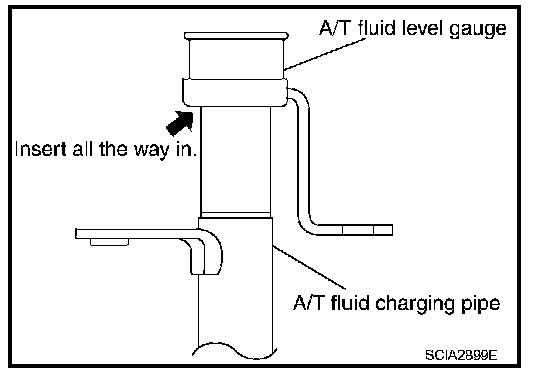 A/T fluid level gauge

Insert all the way in.

A/T fluid charging pipe

SCIA2899E