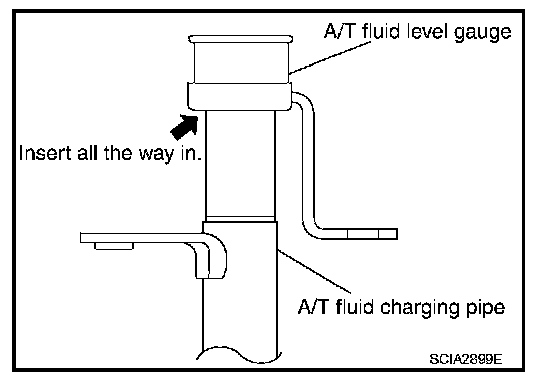 A/T fluid level gauge

Insert all the way in.

A/T fluid charging pipe

SCIA2899E