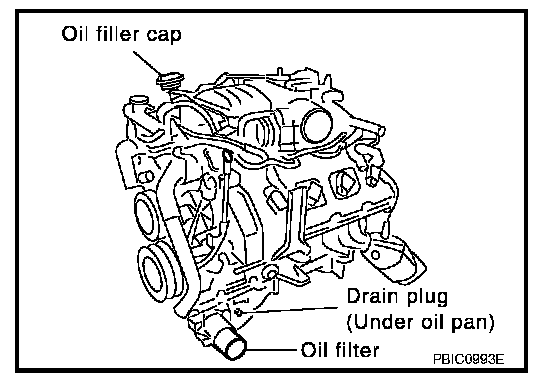 Oil filler cap

Drain plug (Under oil pan)

Oil filter

PBIC0993E