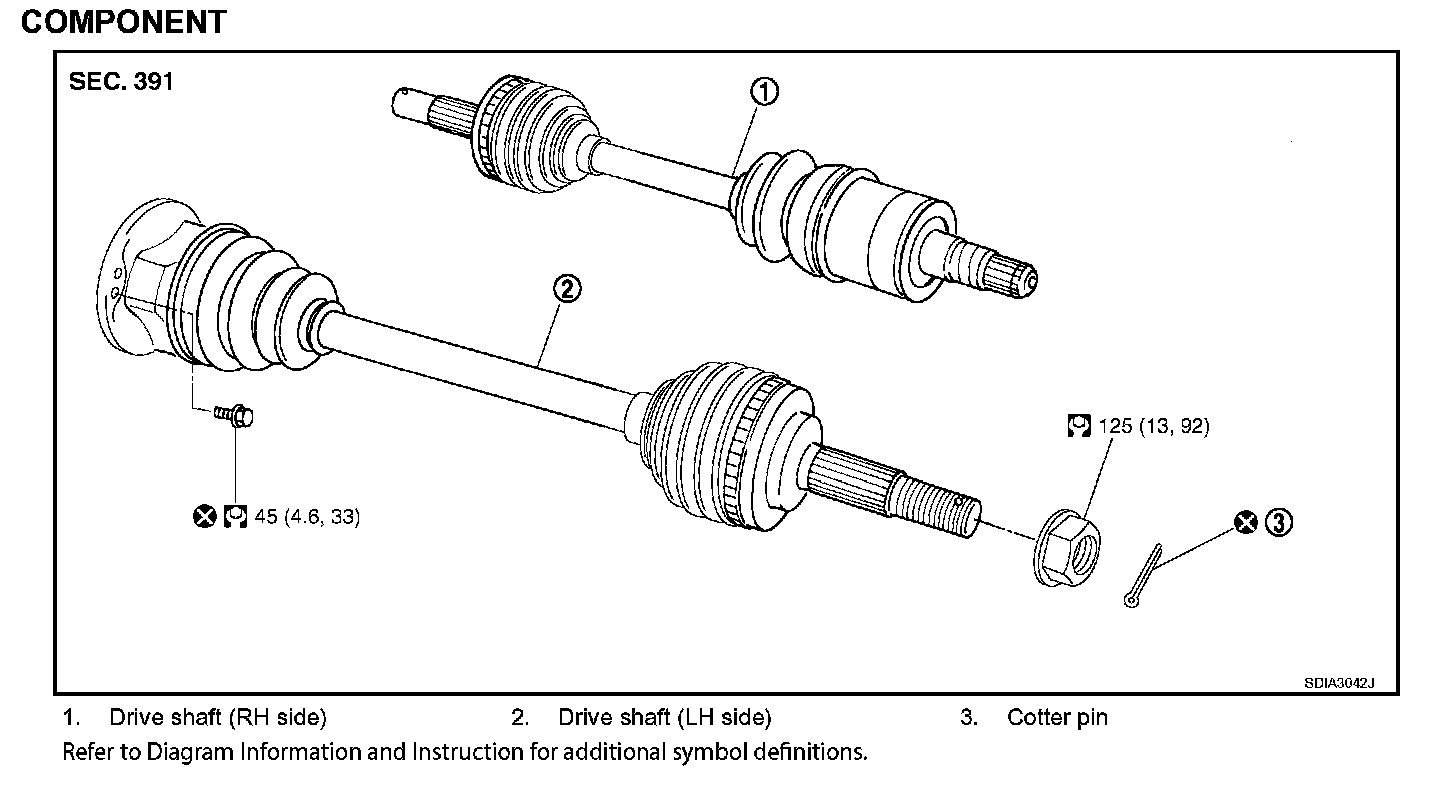 COMPONENT

SEC. 391

①

②

125 (13, 92)

45 (4.6, 33)

③

SDIA3042J

1. Drive shaft (RH side)
2. Drive shaft (LH side)
3. Cotter pin

Refer to Diagram Information and Instruction for additional symbol definitions.