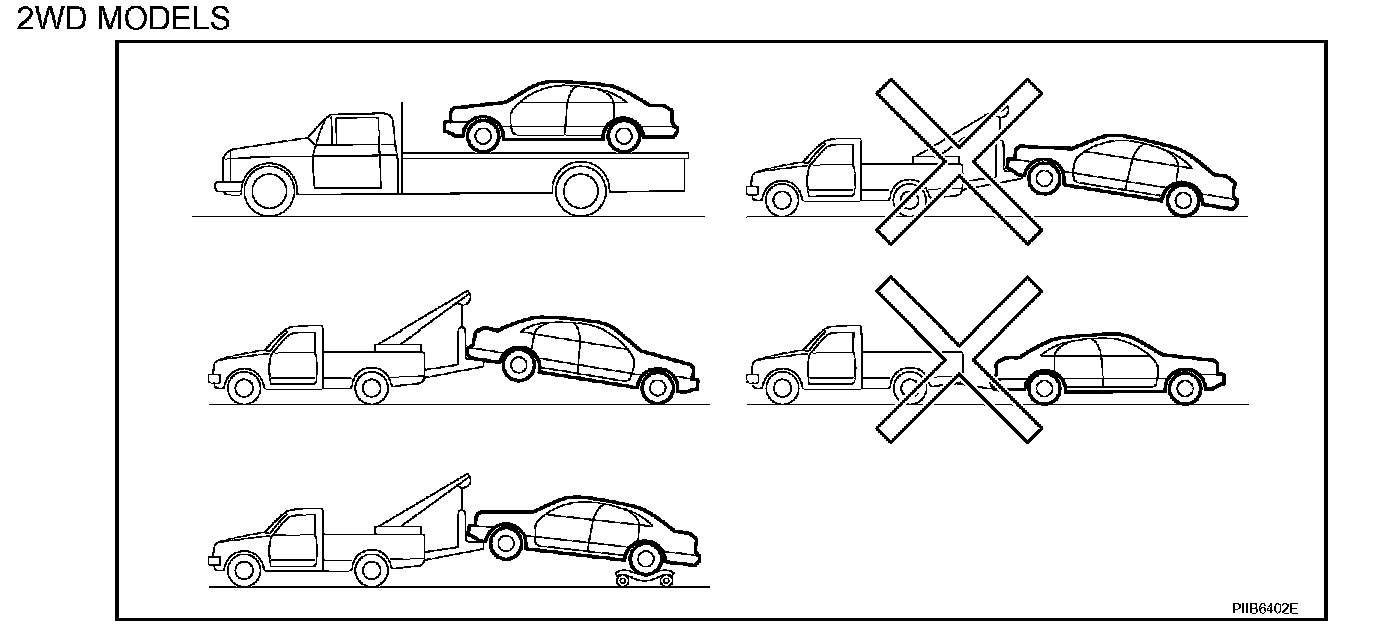 2WD MODELS

PIIB6402E