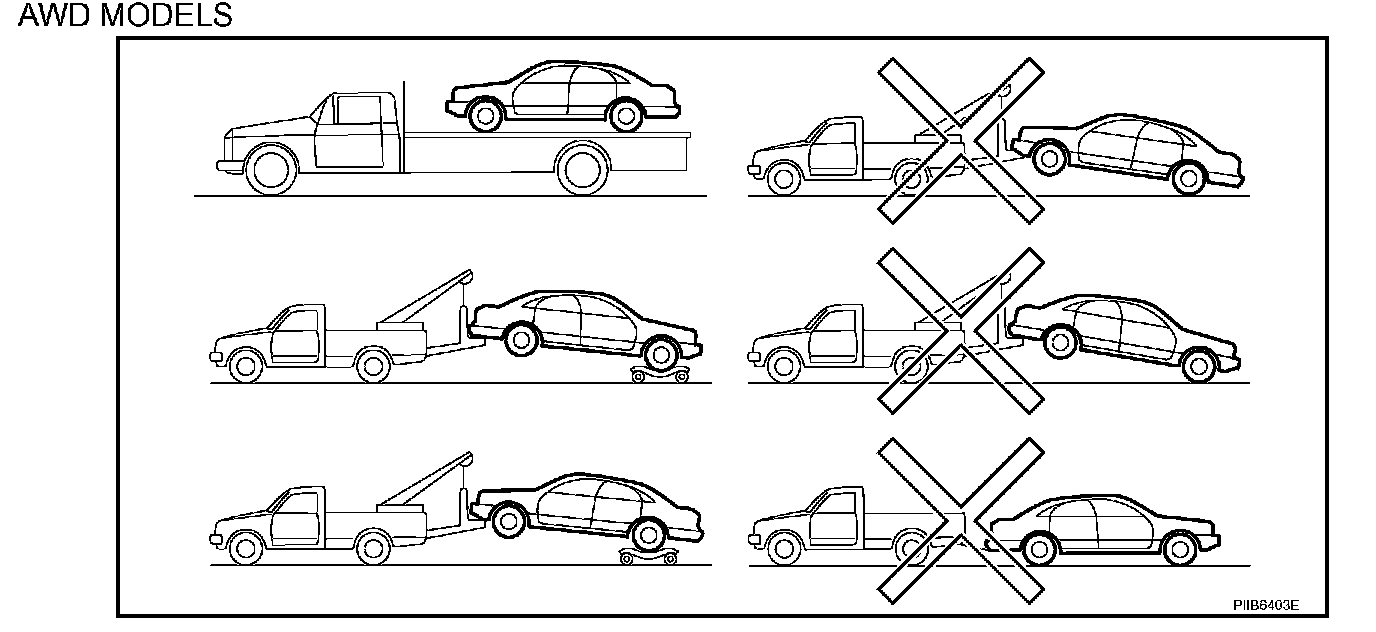 AWD MODELS

PIIB6403E