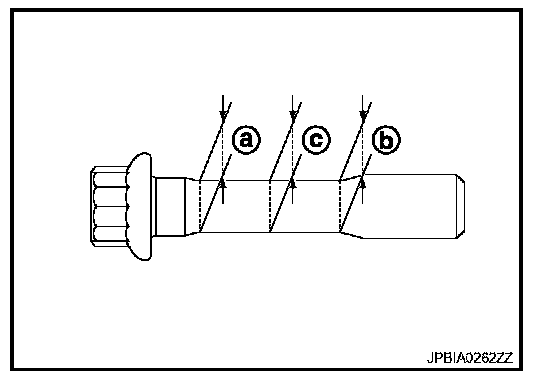 a
c
b
JPBIA0262ZZ