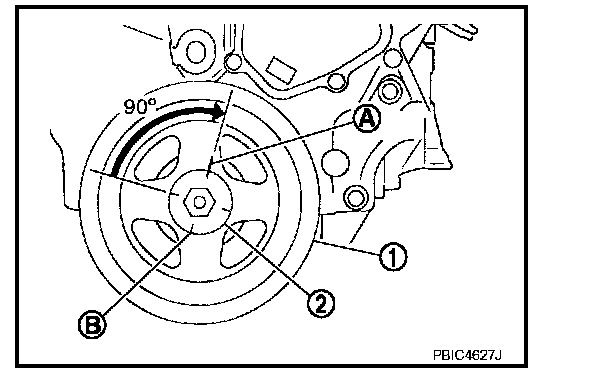 90°

A

1

2

B

PBIC4627J