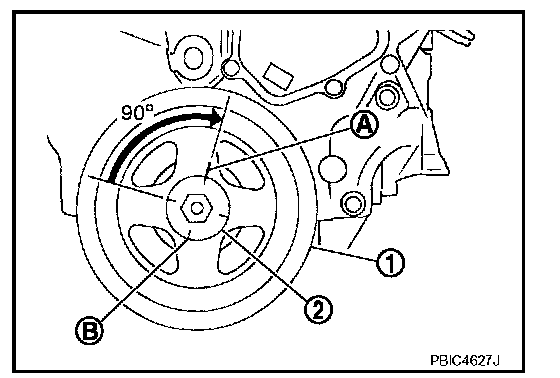 90°
A
1
2
B
PBIC4627J