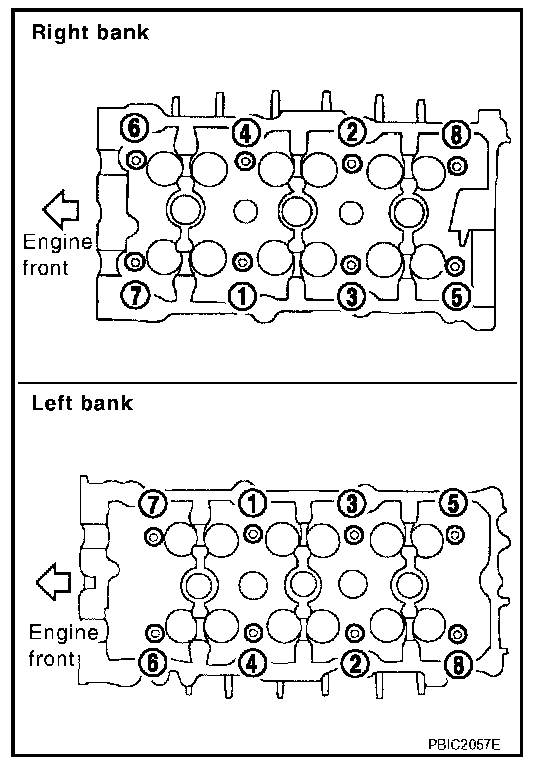 Right bank

6 4 2 8

Engine front

7 1 3 5

Left bank

7 1 3 5

Engine front

6 4 2 8

PBIC2057E