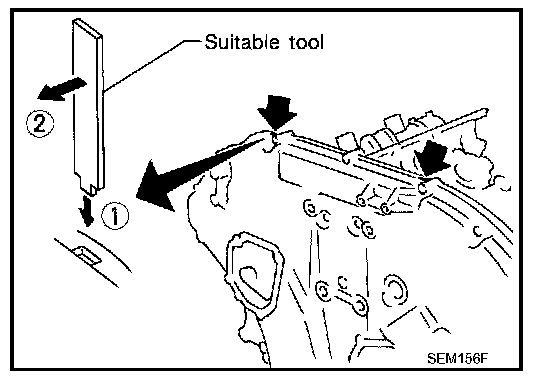 Suitable tool

2

1

SEM156F