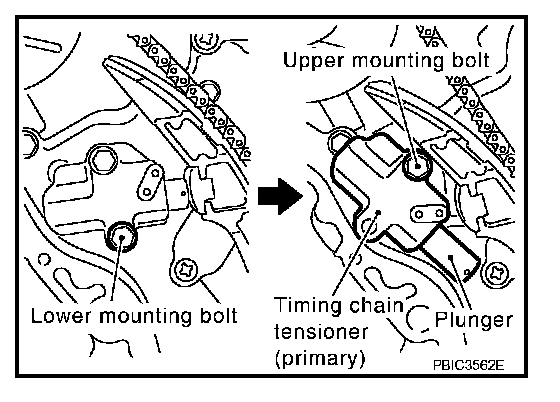 Lower mounting bolt

Upper mounting bolt

Timing chain tensioner (primary)

Plunger

PBIC3562E