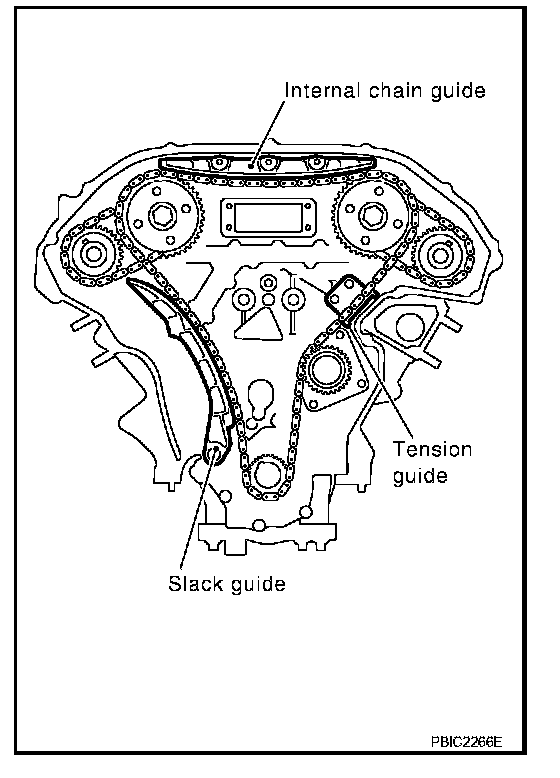 Internal chain guide

Tension guide

Slack guide

PBIC2266E