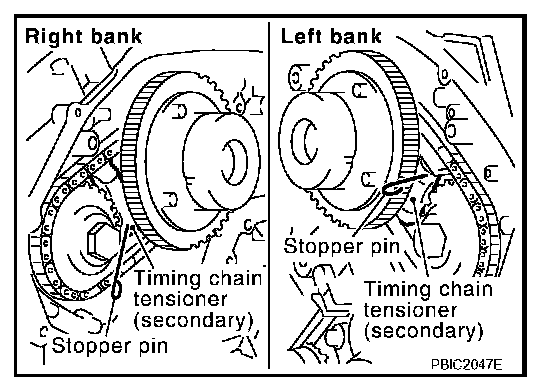 Right bank

Timing chain tensioner (secondary)

Stopper pin

Left bank

Stopper pin

Timing chain tensioner (secondary)

PBIC2047E