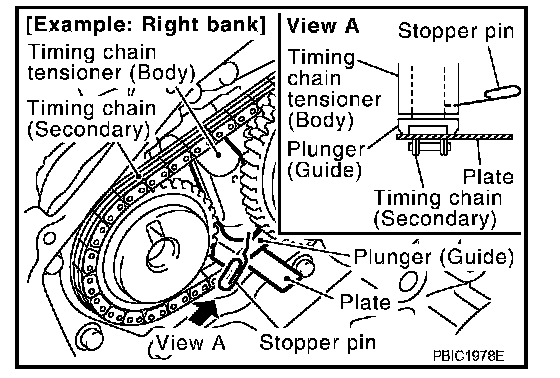 [Example: Right bank]
Timing chain tensioner (Body)
Timing chain (Secondary)

View A
Stopper pin
Timing chain tensioner (Body)
Plunger (Guide)
Plate
Timing chain (Secondary)

Plunger (Guide)
Plate
View A
Stopper pin
PBIC1978E