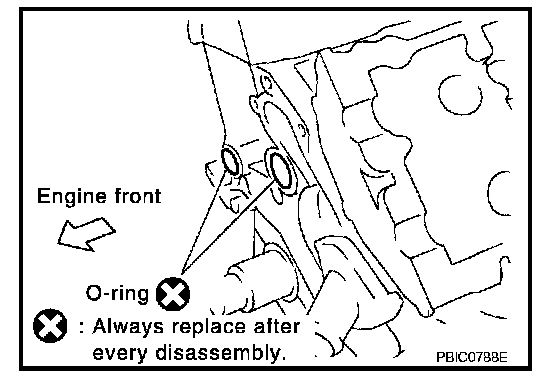 Engine front

O-ring

: Always replace after every disassembly.

PBIC0788E