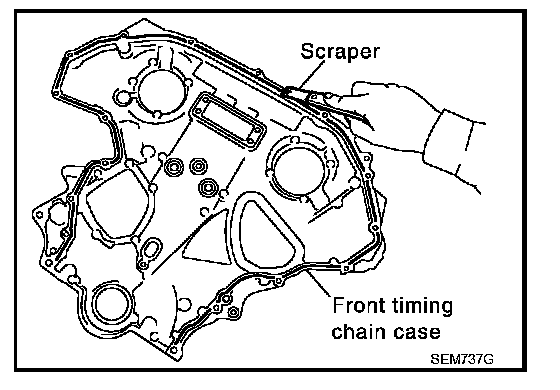 Scraper

Front timing chain case

SEM737G