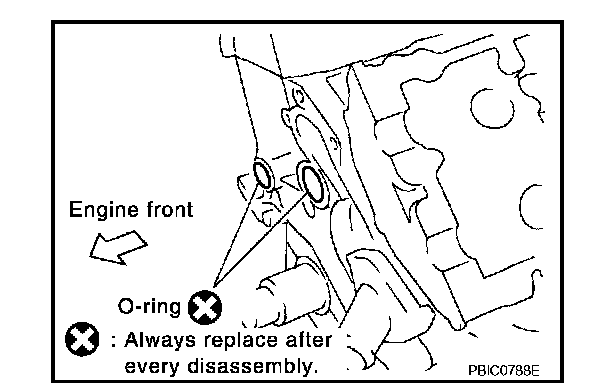 Engine front

O-ring

: Always replace after every disassembly.

PBIC0788E