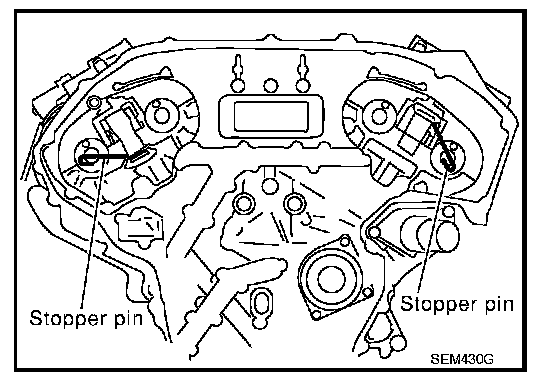 Stopper pin
Stopper pin
SEM430G