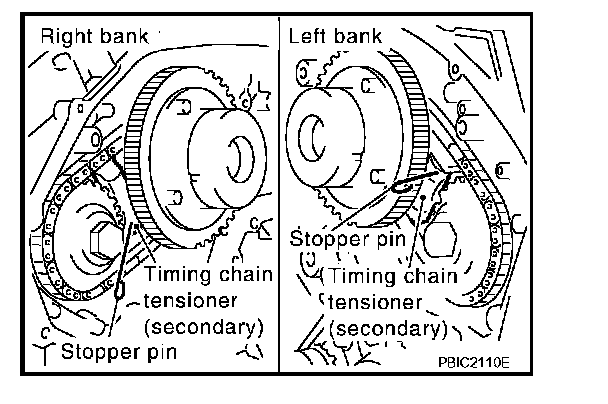 Right bank

Timing chain tensioner (secondary)

Stopper pin

Left bank

Stopper pin

Timing chain tensioner (secondary)

PBIC2110E