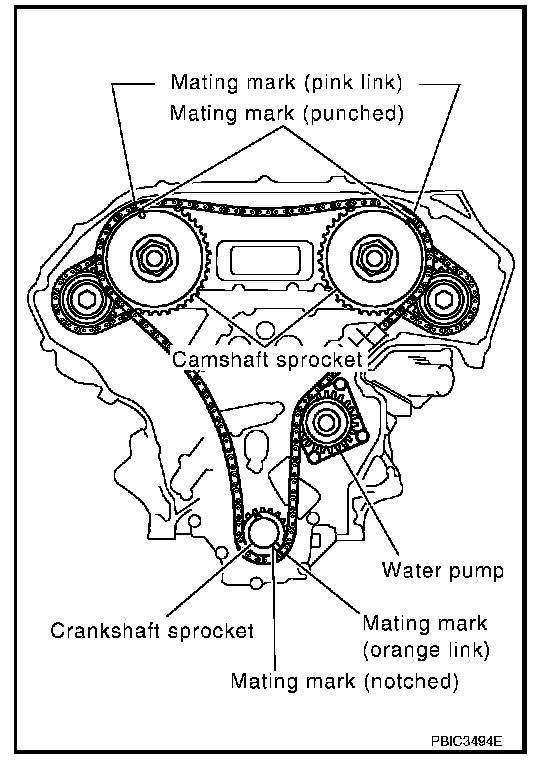 Mating mark (pink link)
Mating mark (punched)
Camshaft sprocket
Water pump
Crankshaft sprocket
Mating mark (orange link)
Mating mark (notched)
PBIC3494E