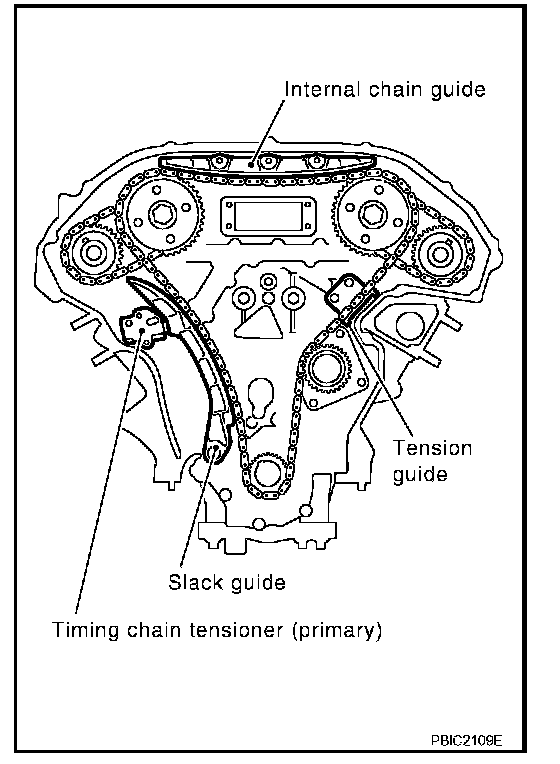 Internal chain guide

Tension guide

Slack guide

Timing chain tensioner (primary)

PBIC2109E