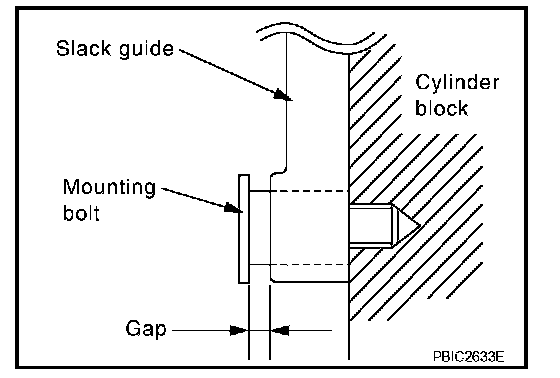 Slack guide

Cylinder block

Mounting bolt

Gap

PBIC2633E