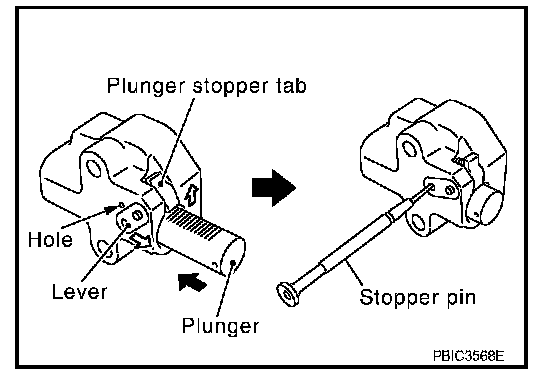 Plunger stopper tab
Hole
Lever
Plunger
Stopper pin
PBIC3568E