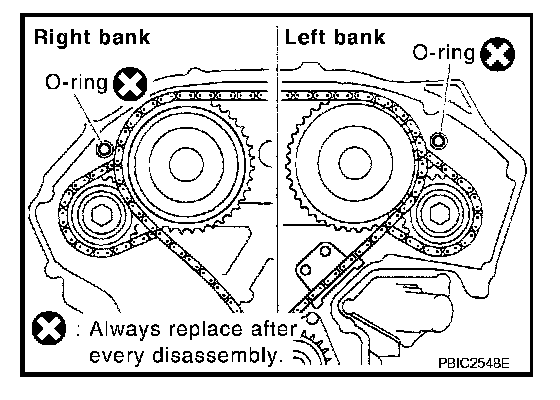 Right bank

Left bank

O-ring

O-ring

: Always replace after every disassembly.

PBIC2548E