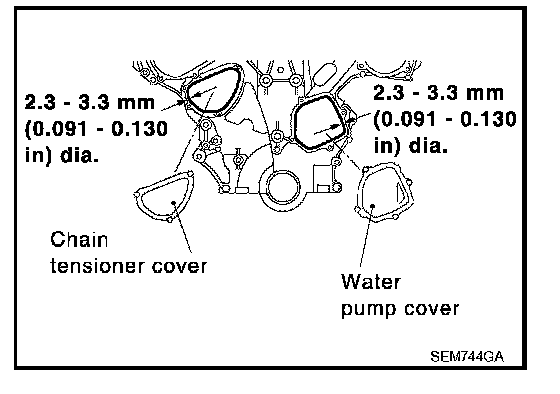 2.3 - 3.3 mm (0.091 - 0.130 in) dia.

2.3 - 3.3 mm (0.091 - 0.130 in) dia.

Chain tensioner cover

Water pump cover

SEM744GA