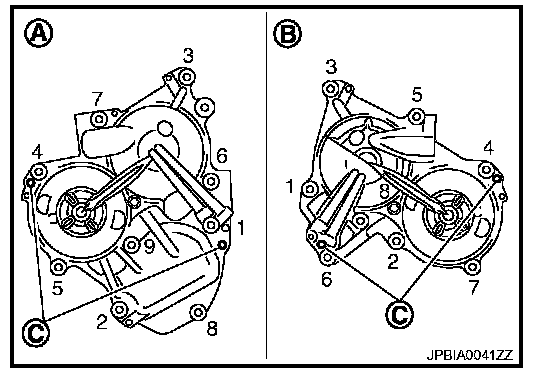 A
3
7
4
6
1
9
5
2
8
C

B
3
5
4
1
8
2
6
7
C

JPBIA0041ZZ