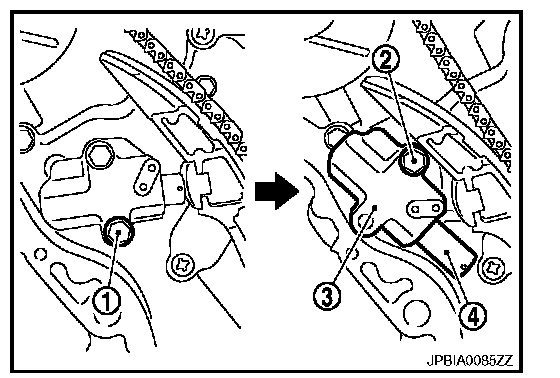 1
2
3
4
JPBIA0085ZZ