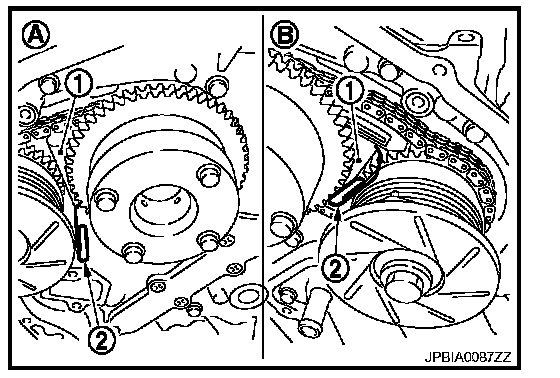 A
1
2
B
1
2
JPBIA0087ZZ