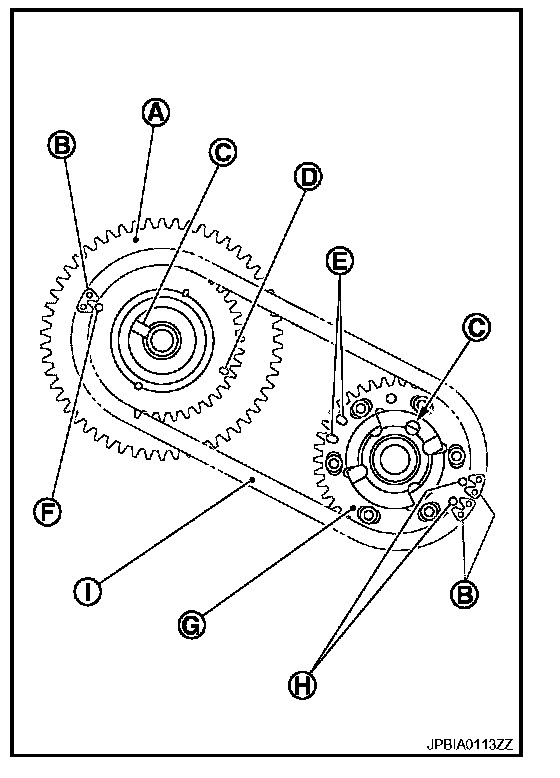 A
B
C
D
E
C
F
I
G
B
H
JPBIA0113ZZ