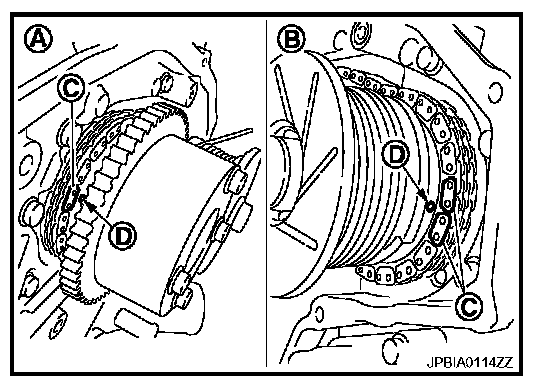 A
C
D
B
D
C
JPBIA0114ZZ