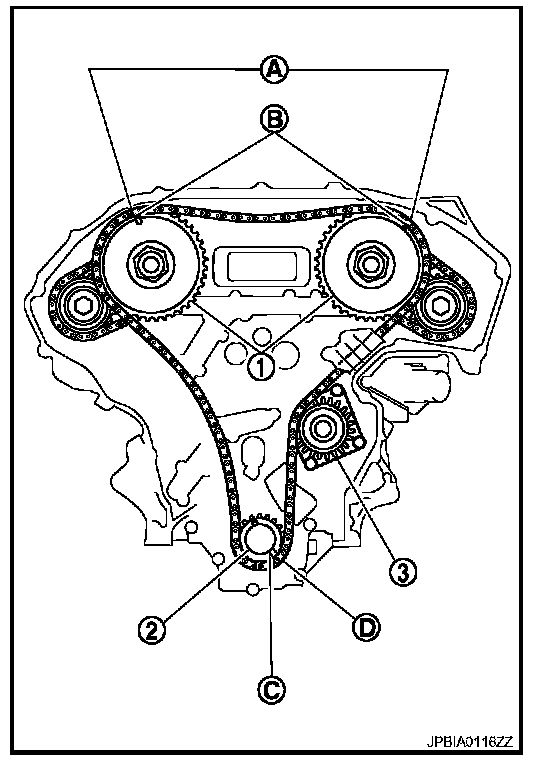 A
B
1
3
2
D
C
JPBIA0116ZZ